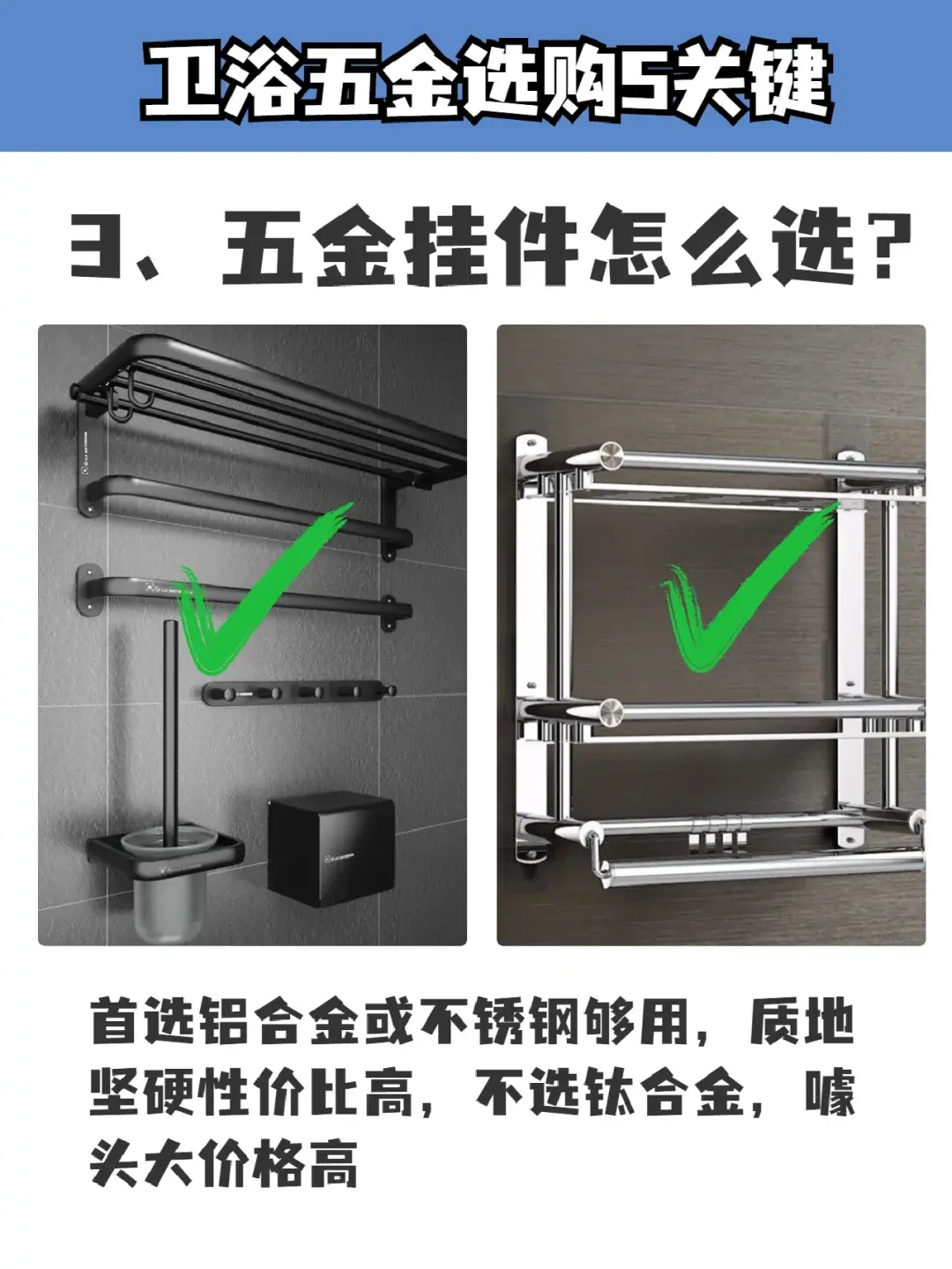 卫浴五金选购5关键

3、五金挂件怎么选？

首选铝合金或不锈钢够用，质地坚硬性价比高，不选钛合金，噱头大价格高