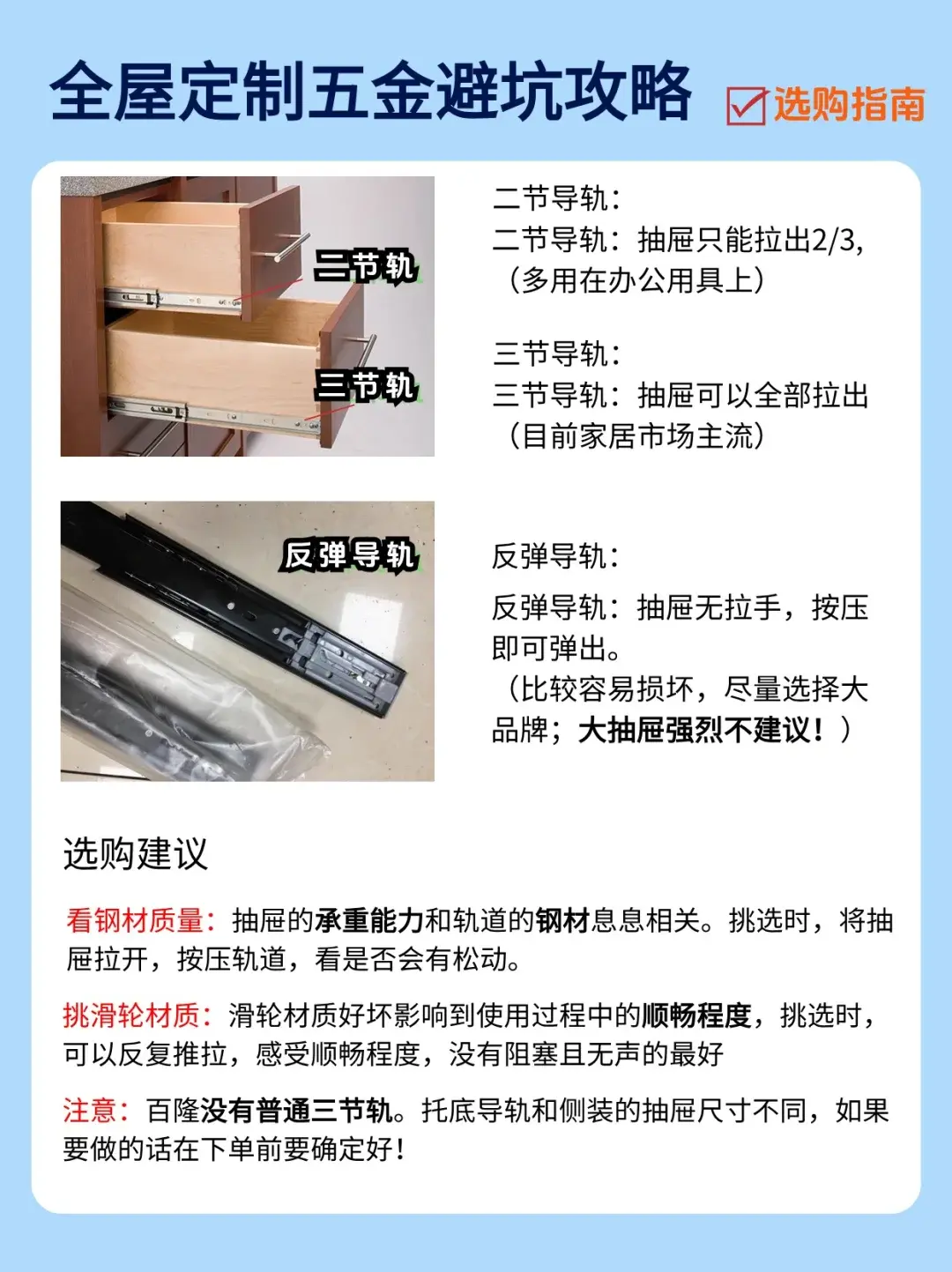 全屋定制五金避坑攻略

选购指南

二节轨

三节轨

二节导轨：
二节导轨：抽屉只能拉出2/3，
（多用在办公用具上）

三节导轨：
三节导轨：抽屉可以全部拉出
（目前家居市场主流）

反弹导轨

反弹导轨：

反弹导轨：抽屉无拉手，按压即可弹出。
（比较容易损坏，尽量选择大品牌；大抽屉强烈不建议！）

选购建议

看钢材质量：抽屉的承重能力和轨道的钢材息息相关。挑选时，将抽屉拉开，按压轨道，看是否会有松动。

挑滑轮材质：滑轮材质好坏影响到使用过程中的顺畅程度，挑选时，可以反复推拉，感受顺畅程度，没有阻塞且无声的最好

注意：百隆没有普通三节轨。托底导轨和侧装的抽屉尺寸不同，如果要做的话在下单前要确定好！