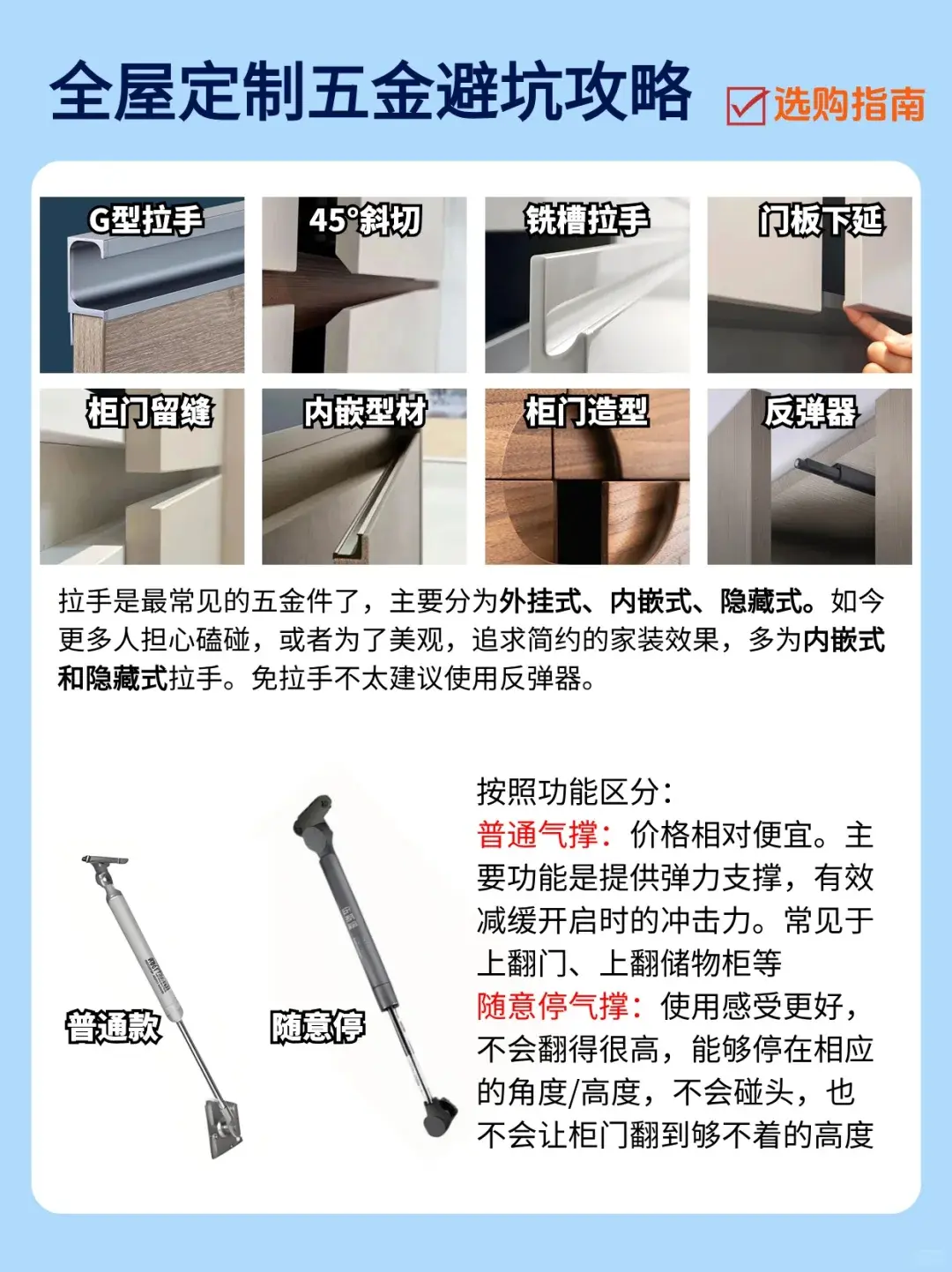 全屋定制五金避坑攻略

选购指南

G型拉手

45°斜切

铣槽拉手

门板下延

柜门留缝

内嵌型材

柜门造型

反弹器

拉手是最常见的五金件了，主要分为外挂式、内嵌式、隐藏式。如今更多人担心磕碰，或者为了美观，追求简约的家装效果，多为内嵌式和隐藏式拉手。免拉手不太建议使用反弹器。

普通款

随意停

按照功能区分：
普通气撑：价格相对便宜。主要功能是提供弹力支撑，有效减缓开启时的冲击力。常见于上翻门、上翻储物柜等
随意停气撑：使用感受更好，不会翻得很高，能够停在相应的角度/高度，不会碰头，也不会让柜门翻到够不着的高度