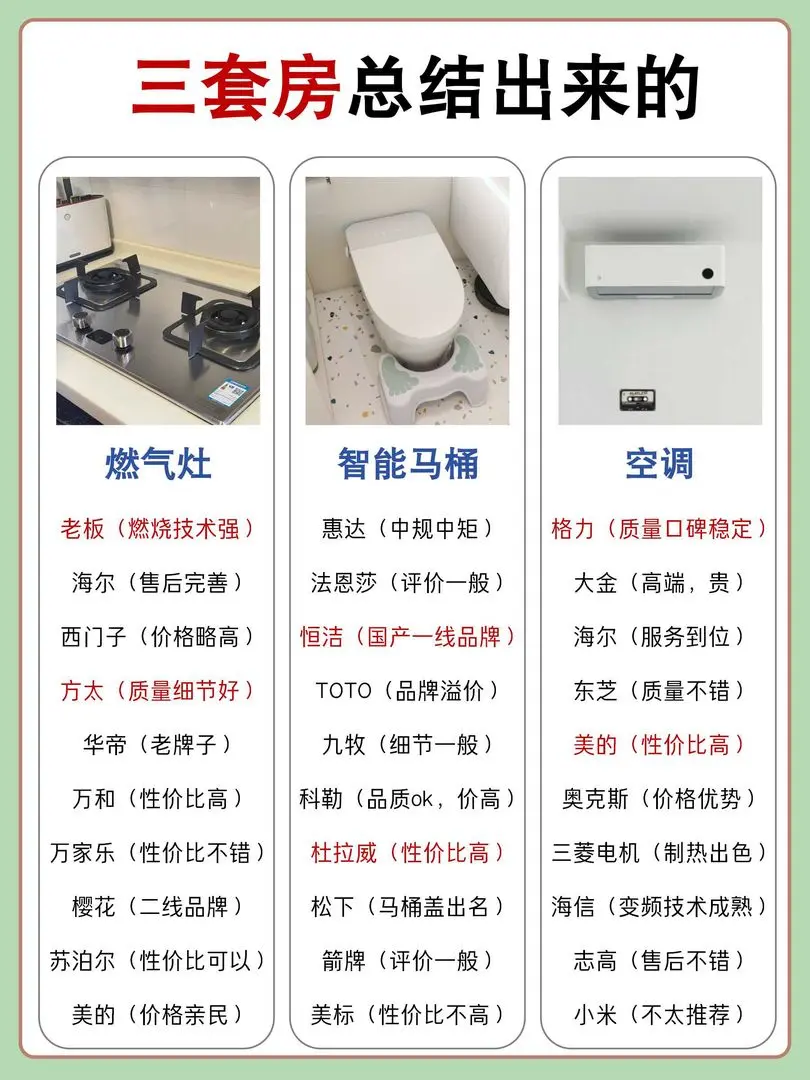 三套房总结出来的

燃气灶

老板（燃烧技术强）

海尔（售后完善）

西门子（价格略高）

方太（质量细节好）

华帝（老牌子）

万和（性价比高）

万家乐（性价比不错）

樱花（二线品牌）

苏泊尔（性价比可以）

美的（价格亲民）

智能马桶

惠达（中规中矩）

法恩莎（评价一般）

恒洁（国产一线品牌）

TOTO（品牌溢价）

九牧（细节一般）

科勒（品质ok，价高）

杜拉威（性价比高）

松下（马桶盖出名）

箭牌（评价一般）

美标（性价比不高）

空调

格力（质量口碑稳定）

大金（高端，贵）

海尔（服务到位）

东芝（质量不错）

美的（性价比高）

奥克斯（价格优势）

三菱电机（制热出色）

海信（变频技术成熟）

志高（售后不错）

小米（不太推荐）