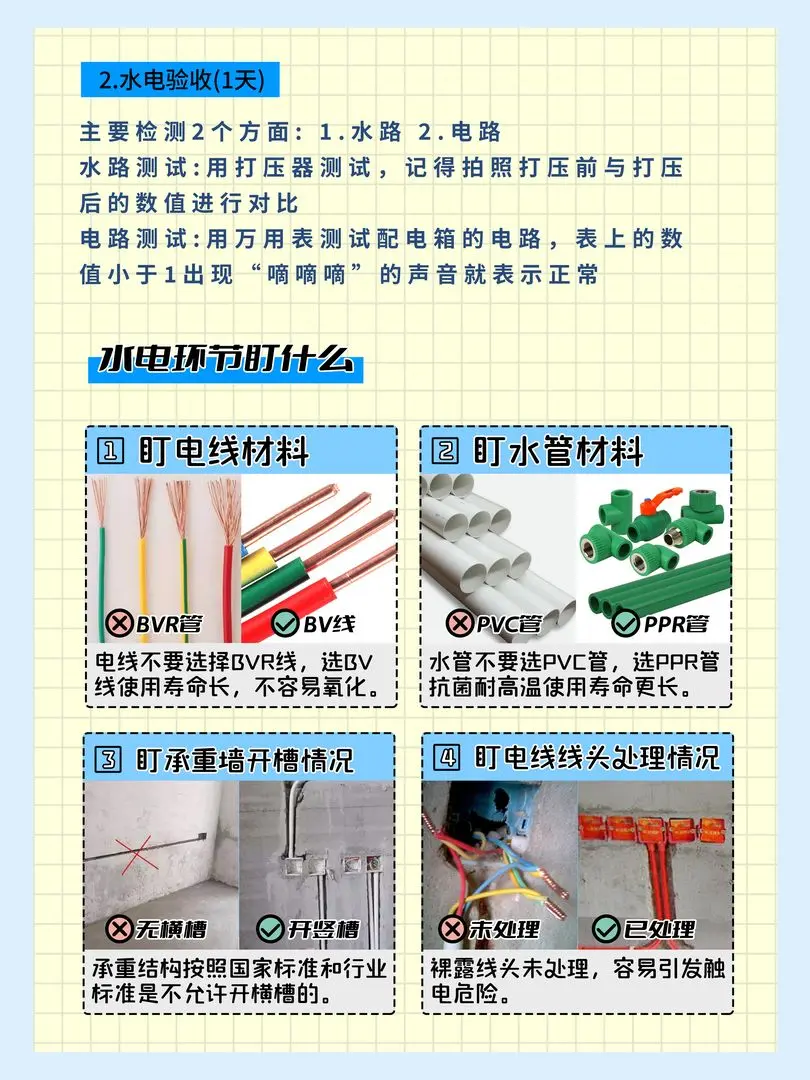 2.水电验收(1天)

主要检测2个方面：1.水路 2.电路
水路测试：用打压器测试，记得拍照打压前与打压后的数值进行对比
电路测试：用万用表测试配电箱的电路，表上的数值小于1出现“嘀嘀嘀”的声音就表示正常

水电环节盯什么

1 盯电线材料

BVR管 BV线

电线不要选择BVR线，选BV线使用寿命长，不容易氧化。

2 盯水管材料

PVC管 PPR管

水管不要选PVC管，选PPR管抗菌耐高温使用寿命更长。

3 盯承重墙开槽情况

无横槽 开竖槽

承重结构按照国家标准和行业标准是不允许开横槽的。

4 盯电线线头处理情况

未处理 已处理

裸露线头未处理，容易引发触电危险。