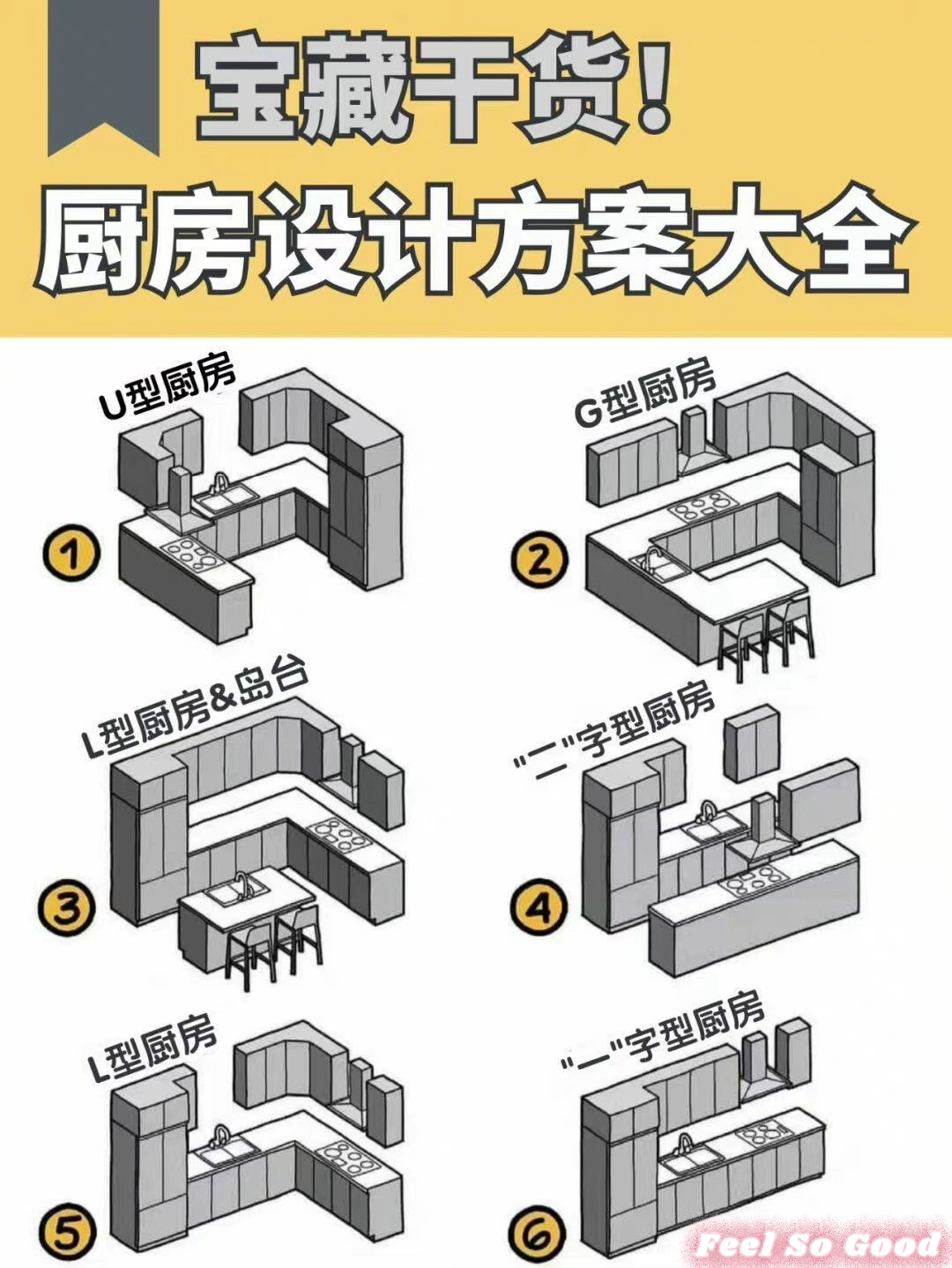 宝藏干货!
厨房设计方案大全

U型厨房
①

G型厨房
②

L型厨房&岛台
③

"二"字型厨房
④

L型厨房
⑤

"一"字型厨房
⑥

Feel So Good