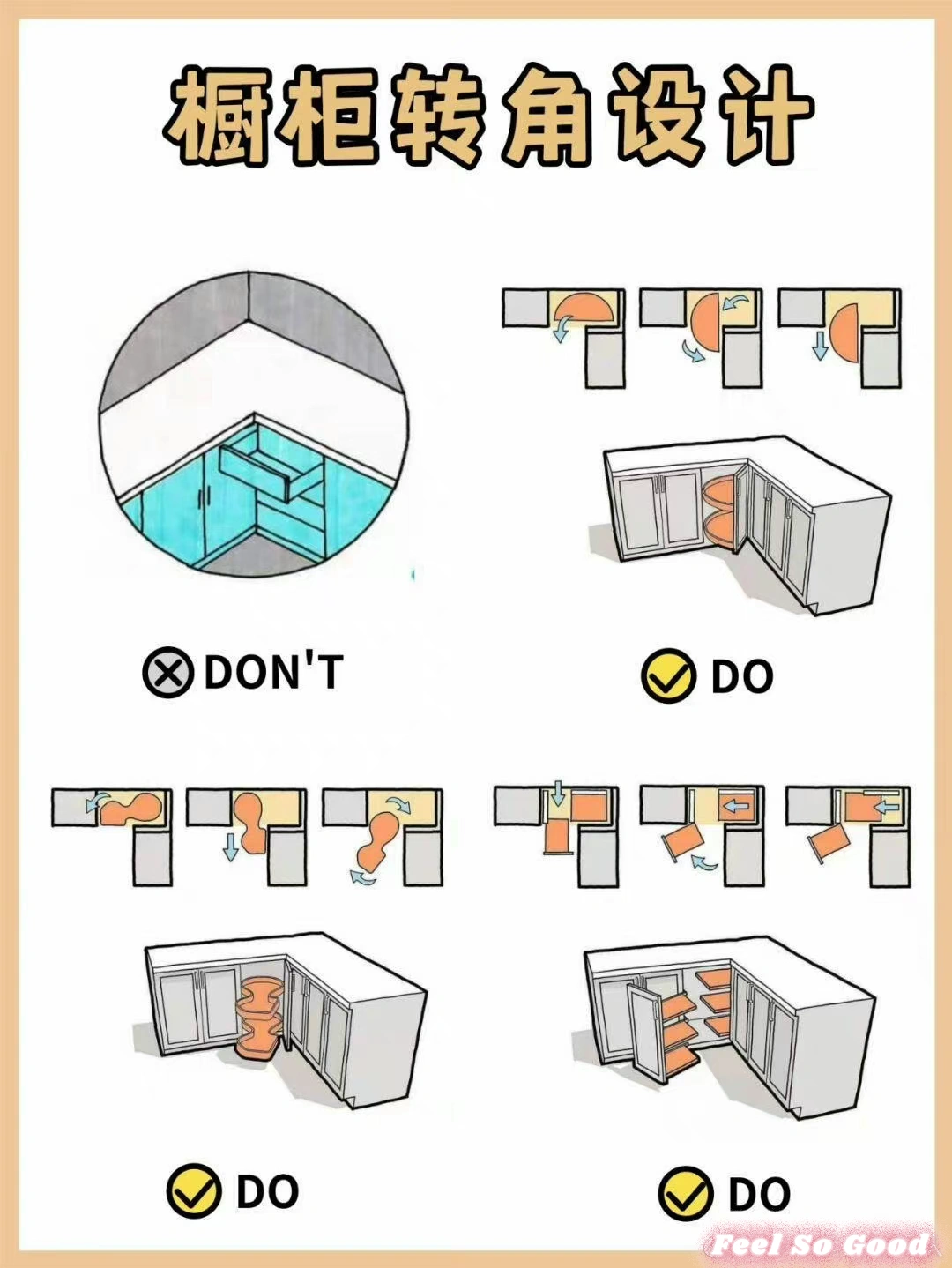 橱柜转角设计

DON'T

DO

DO

DO

Feel So Good