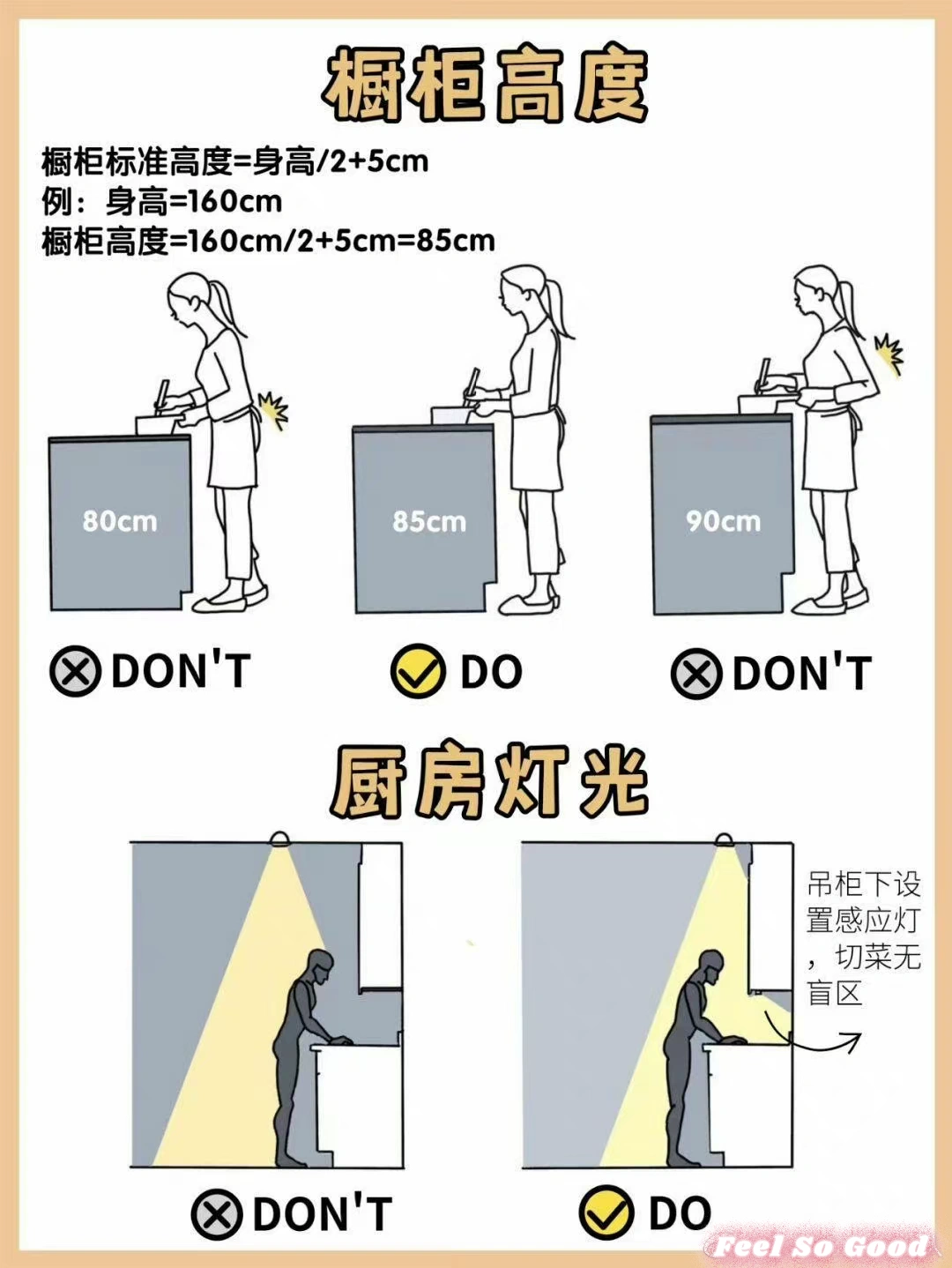 橱柜高度

橱柜标准高度=身高/2+5cm
例：身高=160cm
橱柜高度=160cm/2+5cm=85cm

80cm

85cm

90cm

DON'T

DO

DON'T

厨房灯光

吊柜下设置感应灯，切菜无盲区

DON'T

DO

Feel So Good