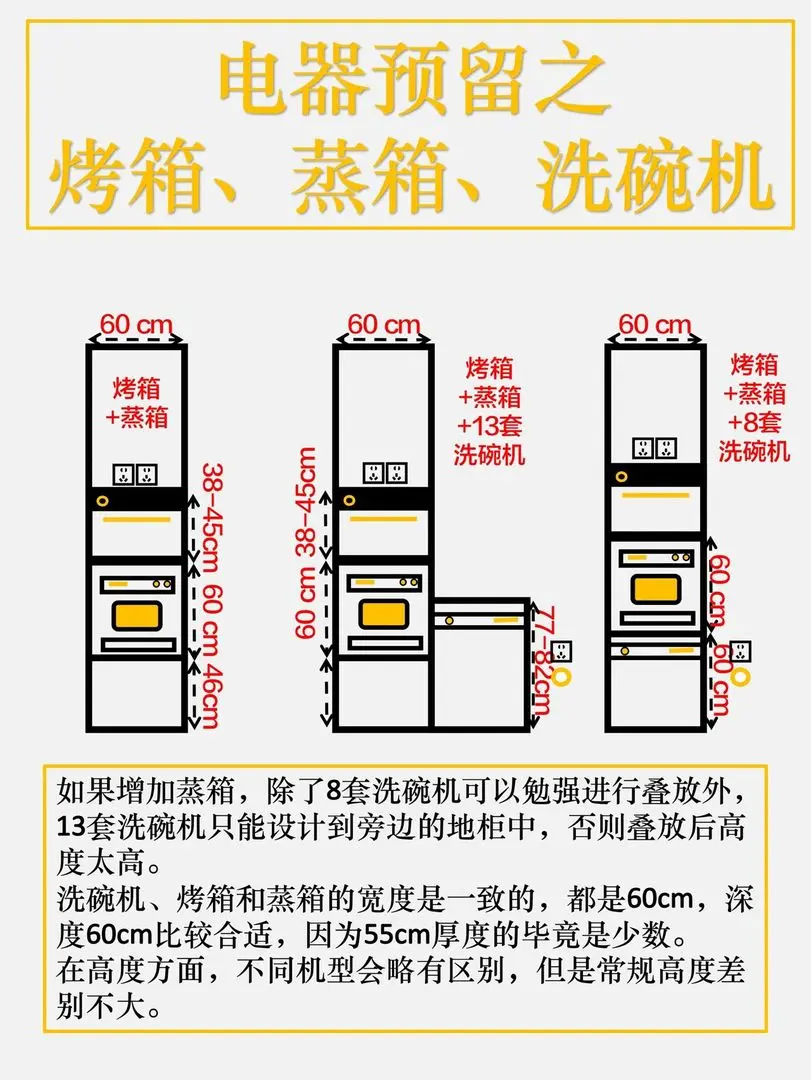 电器预留之
烤箱、蒸箱、洗碗机

60 cm
烤箱
+蒸箱
38-45cm
60 cm
46cm

60 cm
烤箱
+蒸箱
+13套
洗碗机
38-45cm
60 cm
77-82cm

60 cm
烤箱
+蒸箱
+8套
洗碗机
60cm
60cm

如果增加蒸箱，除了8套洗碗机可以勉强进行叠放外，13套洗碗机只能设计到旁边的地柜中，否则叠放后高度太高。
洗碗机、烤箱和蒸箱的宽度是一致的，都是60cm，深度60cm比较合适，因为55cm厚度的毕竟是少数。
在高度方面，不同机型会略有区别，但是常规高度差别不大。