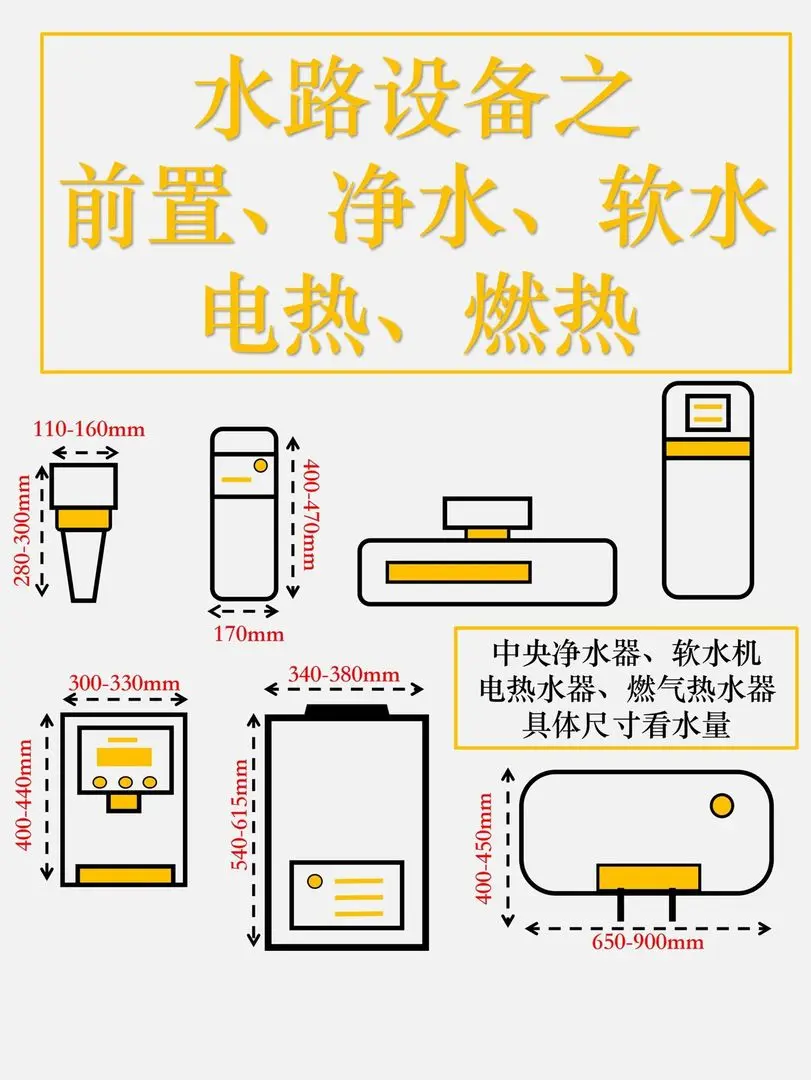 水路设备之
前置、净水、软水
电热、燃热

110-160mm
280-300mm

400-470mm
170mm

中央净水器、软水机
电热水器、燃气热水器
具体尺寸看水量

300-330mm
400-440mm

340-380mm
540-615mm

400-450mm
650-900mm