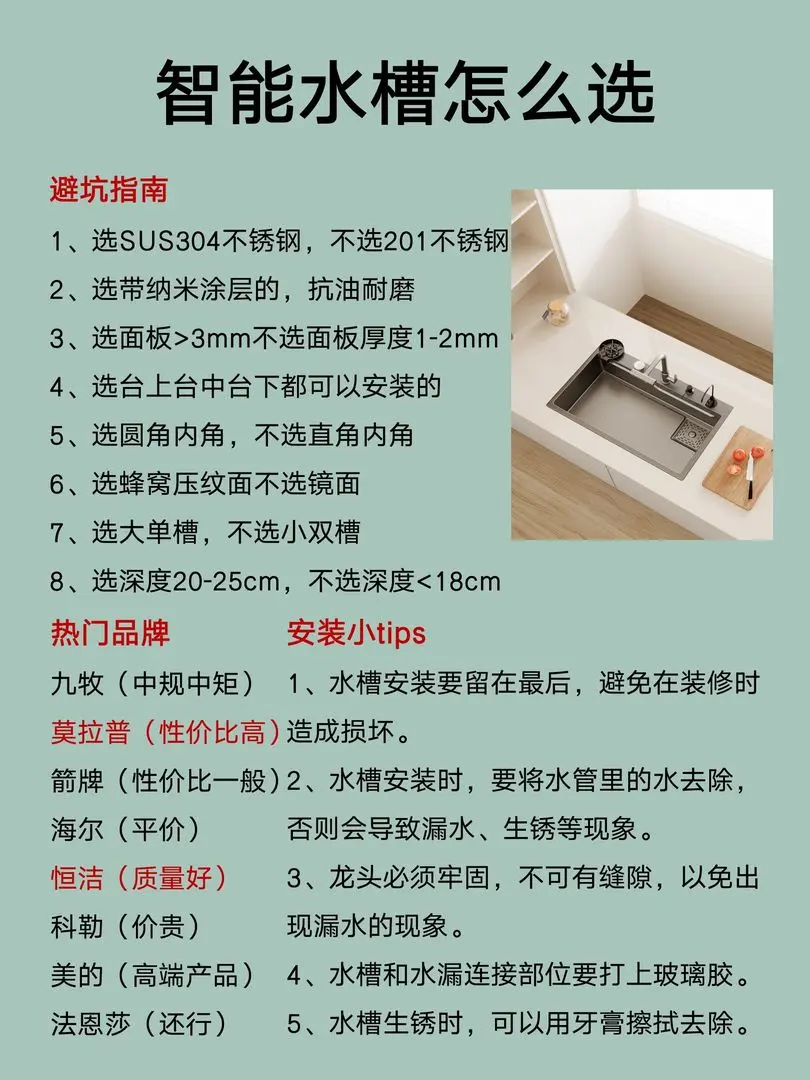 智能水槽怎么选

避坑指南

1、选SUS304不锈钢，不选201不锈钢

2、选带纳米涂层的，抗油耐磨

3、选面板>3mm不选面板厚度1-2mm

4、选台上台中台下都可以安装的

5、选圆角内角，不选直角内角

6、选蜂窝压纹面不选镜面

7、选大单槽，不选小双槽

8、选深度20-25cm，不选深度<18cm

热门品牌

九牧（中规中矩）

莫拉普（性价比高）

箭牌（性价比一般）

海尔（平价）

恒洁（质量好）

科勒（价贵）

美的（高端产品）

法恩莎（还行）

安装小tips

1、水槽安装要留在最后，避免在装修时造成损坏。

2、水槽安装时，要将水管里的水去除，否则会导致漏水、生锈等现象。

3、龙头必须牢固，不可有缝隙，以免出现漏水的现象。

4、水槽和水漏连接部位要打上玻璃胶。

5、水槽生锈时，可以用牙膏擦拭去除。