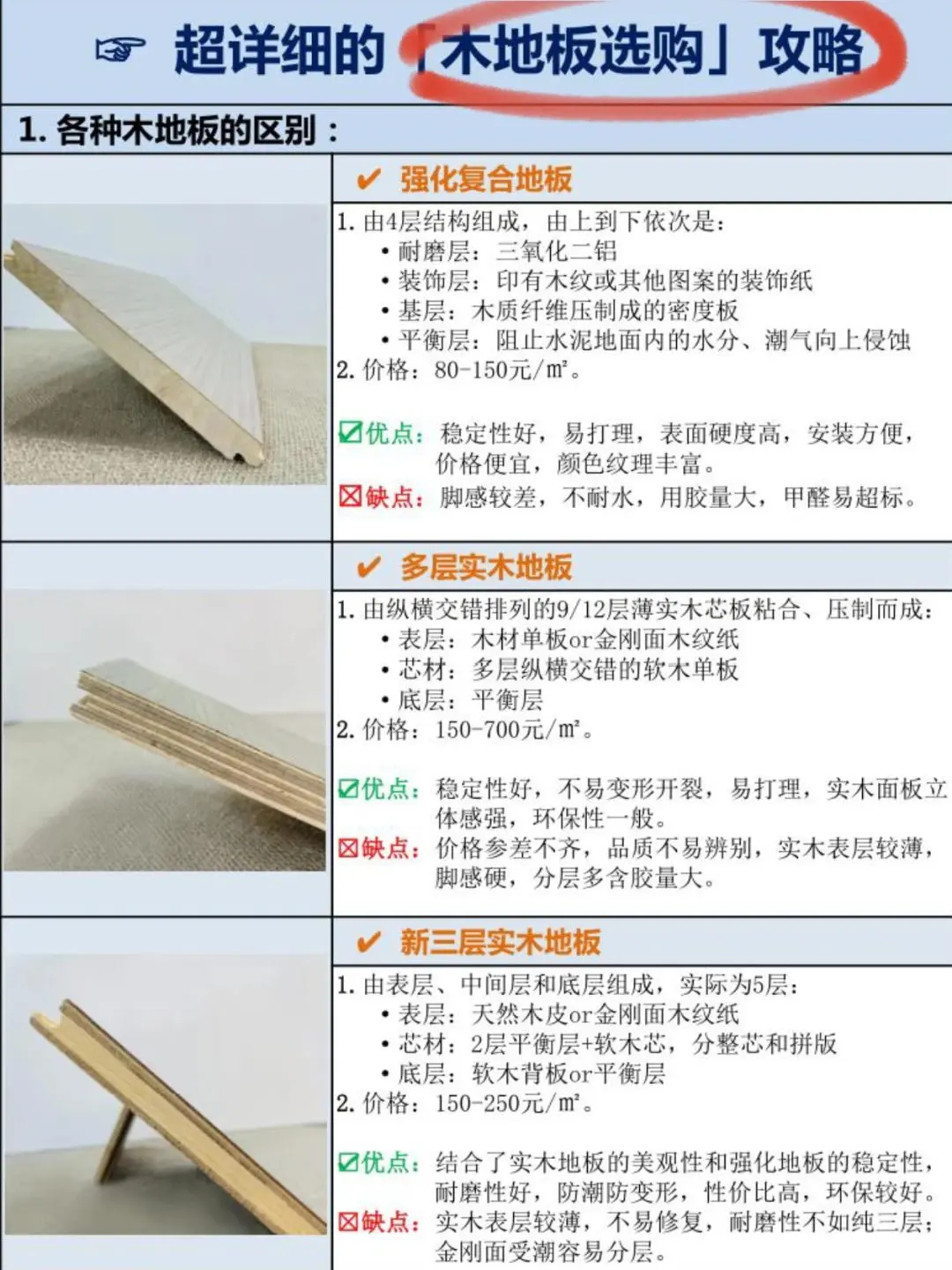 ☞ 超详细的「木地板选购」攻略

1. 各种木地板的区别：

✔ 强化复合地板

1. 由4层结构组成，由上到下依次是：
• 耐磨层：三氧化二铝
• 装饰层：印有木纹或其他图案的装饰纸
• 基层：木质纤维压制成的密度板
• 平衡层：阻止水泥地面内的水分、潮气向上侵蚀
2. 价格：80-150元/㎡。

☑优点：稳定性好，易打理，表面硬度高，安装方便，价格便宜，颜色纹理丰富。
☒缺点：脚感较差，不耐水，用胶量大，甲醛易超标。

✔ 多层实木地板

1. 由纵横交错排列的9/12层薄实木芯板粘合、压制而成：
• 表层：木材单板or金刚面木纹纸
• 芯材：多层纵横交错的软木单板
• 底层：平衡层
2. 价格：150-700元/㎡。

☑优点：稳定性好，不易变形开裂，易打理，实木面板立体感强，环保性一般。
☒缺点：价格参差不齐，品质不易辨别，实木表层较薄，脚感硬，分层多含胶量大。

✔ 新三层实木地板

1. 由表层、中间层和底层组成，实际为5层：
• 表层：天然木皮or金刚面木纹纸
• 芯材：2层平衡层+软木芯，分整芯和拼版
• 底层：软木背板or平衡层
2. 价格：150-250元/㎡。

☑优点：结合了实木地板的美观性和强化地板的稳定性，耐磨性好，防潮防变形，性价比高，环保较好。
☒缺点：实木表层较薄，不易修复，耐磨性不如纯三层；金刚面受潮容易分层。