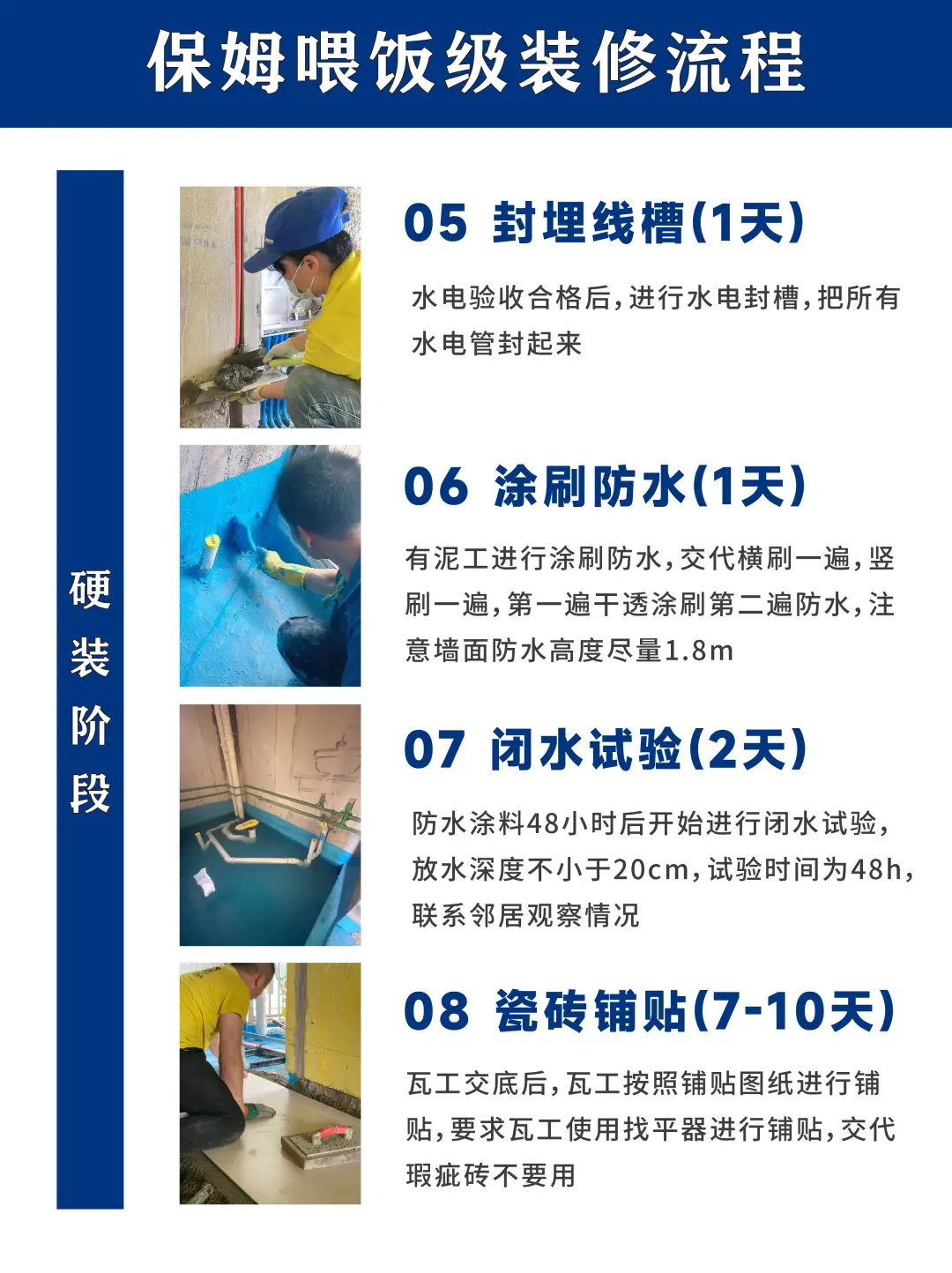 保姆喂饭级装修流程

硬装阶段

05 封埋线槽(1天)

水电验收合格后,进行水电封槽,把所有水电管封起来

06 涂刷防水(1天)

有泥工进行涂刷防水,交代横刷一遍,竖刷一遍,第一遍干透涂刷第二遍防水,注意墙面防水高度尽量1.8m

07 闭水试验(2天)

防水涂料48小时后开始进行闭水试验,放水深度不小于20cm,试验时间为48h,联系邻居观察情况

08 瓷砖铺贴(7-10天)

瓦工交底后,瓦工按照铺贴图纸进行铺贴,要求瓦工使用找平器进行铺贴,交代瑕疵砖不要用