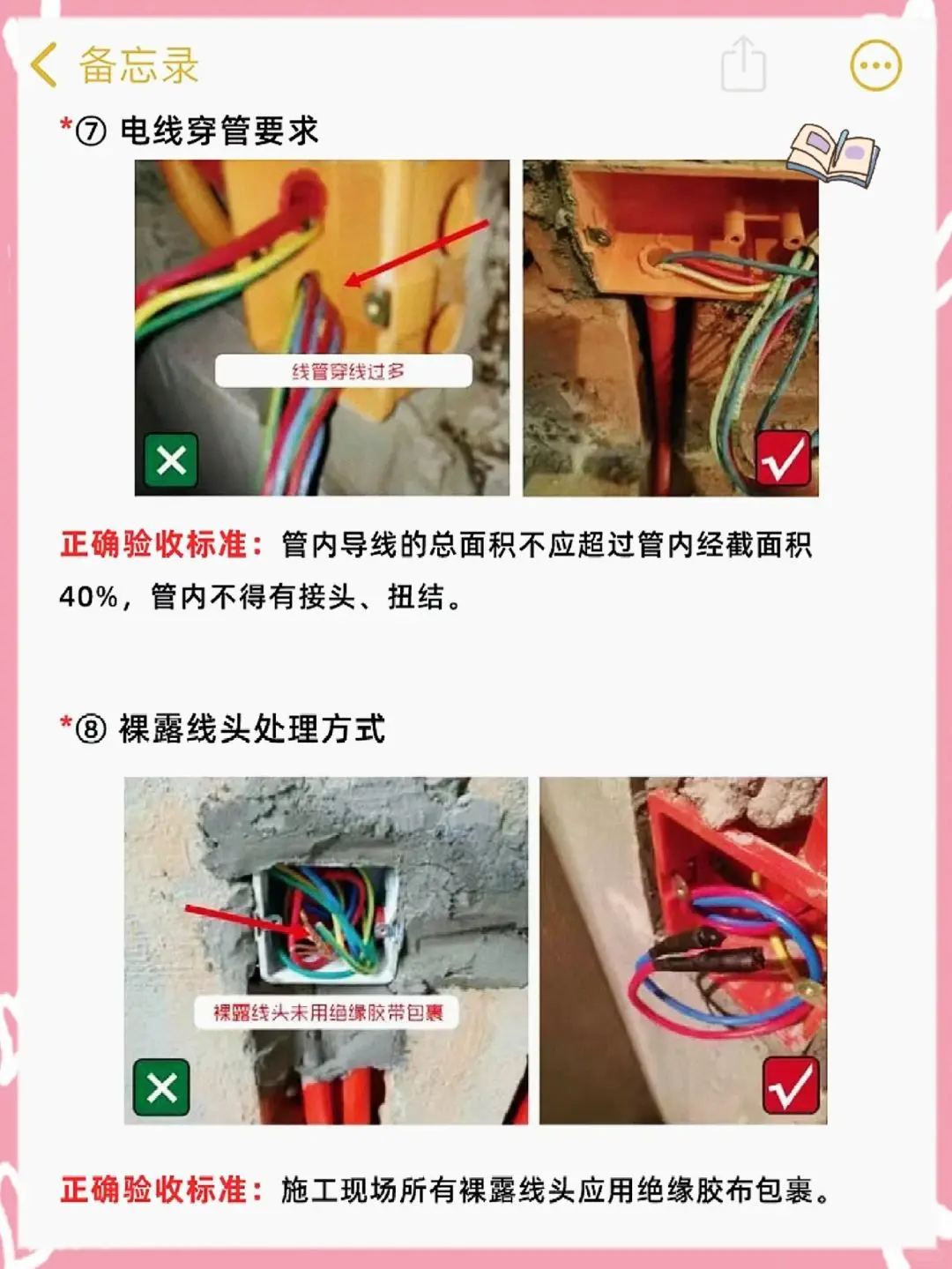 备忘录

*⑦ 电线穿管要求

线管穿线过多

正确验收标准：管内导线的总面积不应超过管内经截面积40%，管内不得有接头、扭结。

*⑧ 裸露线头处理方式

裸露线头未用绝缘胶带包裹

正确验收标准：施工现场所有裸露线头应用绝缘胶布包裹。