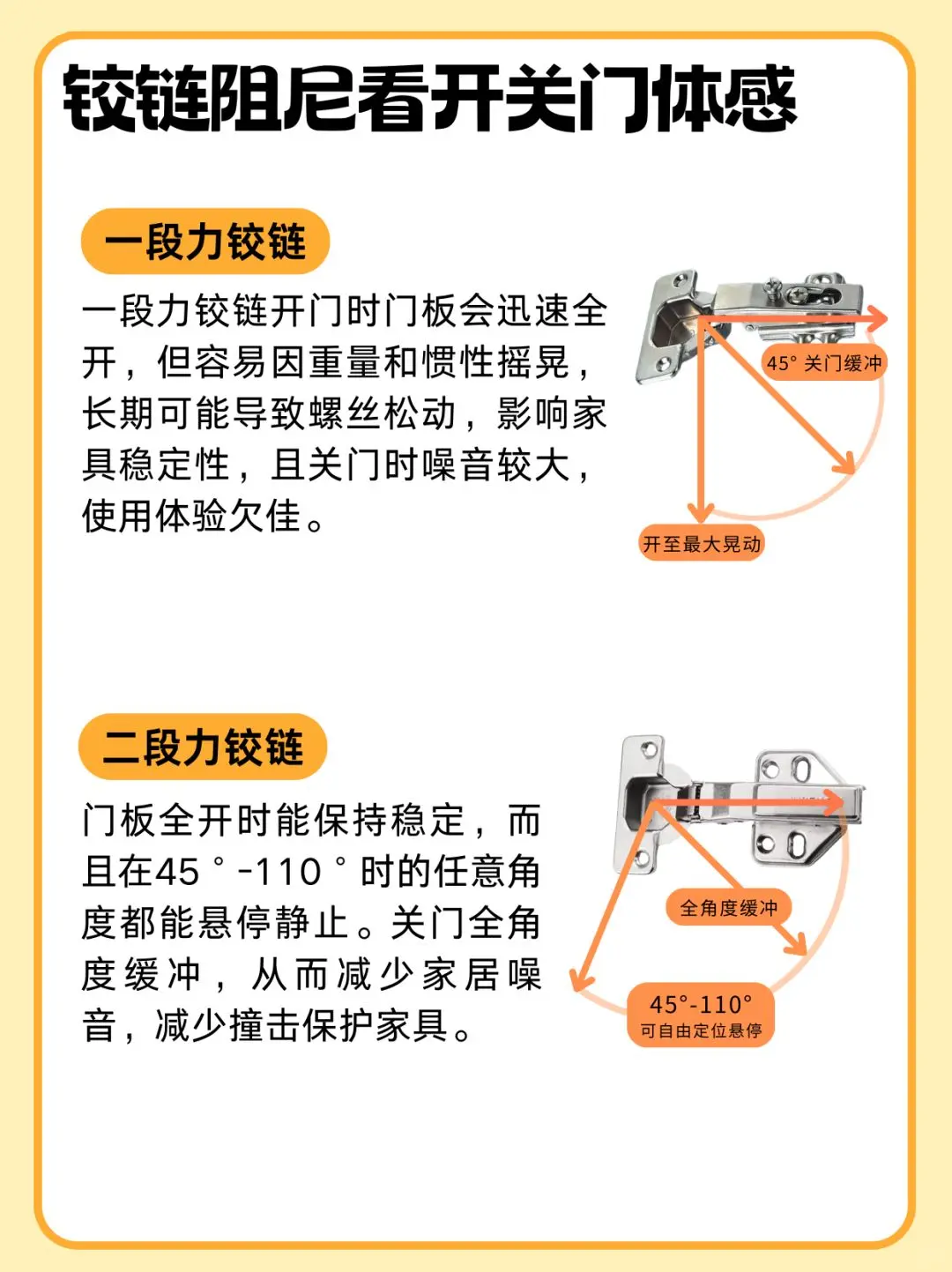 铰链阻尼看开关门体感

一段力铰链

一段力铰链开门时门板会迅速全开，但容易因重量和惯性摇晃，长期可能导致螺丝松动，影响家具稳定性，且关门时噪音较大，使用体验欠佳。

45° 关门缓冲

开至最大晃动

二段力铰链

门板全开时能保持稳定，而且在45°-110°时的任意角度都能悬停静止。关门全角度缓冲，从而减少家居噪音，减少撞击保护家具。

全角度缓冲

45°-110°
可自由定位悬停