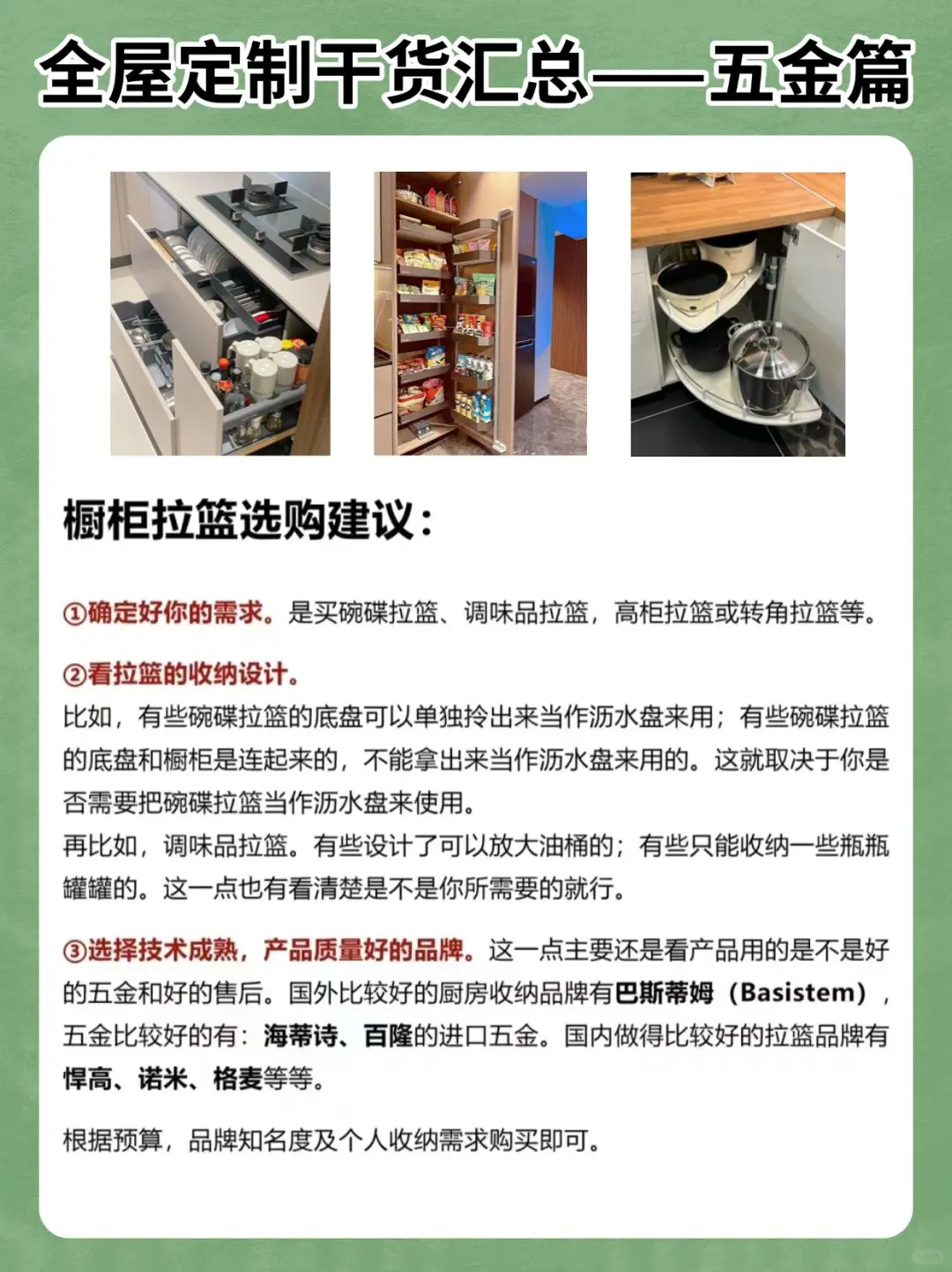 全屋定制干货汇总——五金篇

橱柜拉篮选购建议：

①确定好你的需求。是买碗碟拉篮、调味品拉篮，高柜拉篮或转角拉篮等。

②看拉篮的收纳设计。
比如，有些碗碟拉篮的底盘可以单独拎出来当作沥水盘来用；有些碗碟拉篮的底盘和橱柜是连起来的，不能拿出来当作沥水盘来用的。这就取决于你是否需要把碗碟拉篮当作沥水盘来使用。
再比如，调味品拉篮。有些设计了可以放大油桶的；有些只能收纳一些瓶瓶罐罐的。这一点也有看清楚是不是你所需要的就行。

③选择技术成熟，产品质量好的品牌。这一点主要还是看产品用的是不是好的五金和好的售后。国外比较好的厨房收纳品牌有巴斯蒂姆（Basistem），五金比较好的有：海蒂诗、百隆的进口五金。国内做得比较好的拉篮品牌有悍高、诺米、格麦等等。

根据预算，品牌知名度及个人收纳需求购买即可。