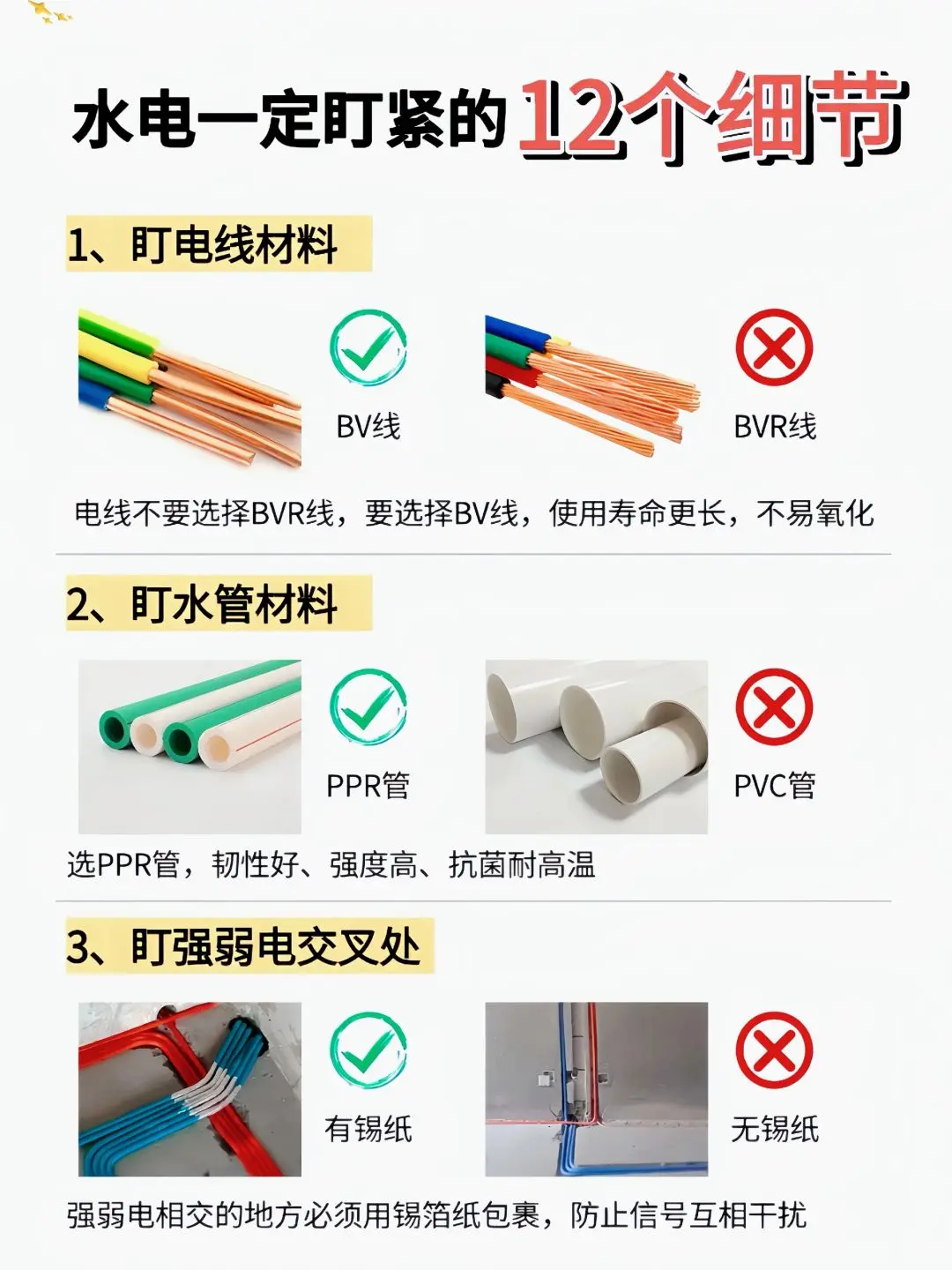 水电一定盯紧的12个细节

1、盯电线材料

BV线

BVR线

电线不要选择BVR线，要选择BV线，使用寿命更长，不易氧化

2、盯水管材料

PPR管

PVC管

选PPR管，韧性好、强度高、抗菌耐高温

3、盯强弱电交叉处

有锡纸

无锡纸

强弱电相交的地方必须用锡箔纸包裹，防止信号互相干扰