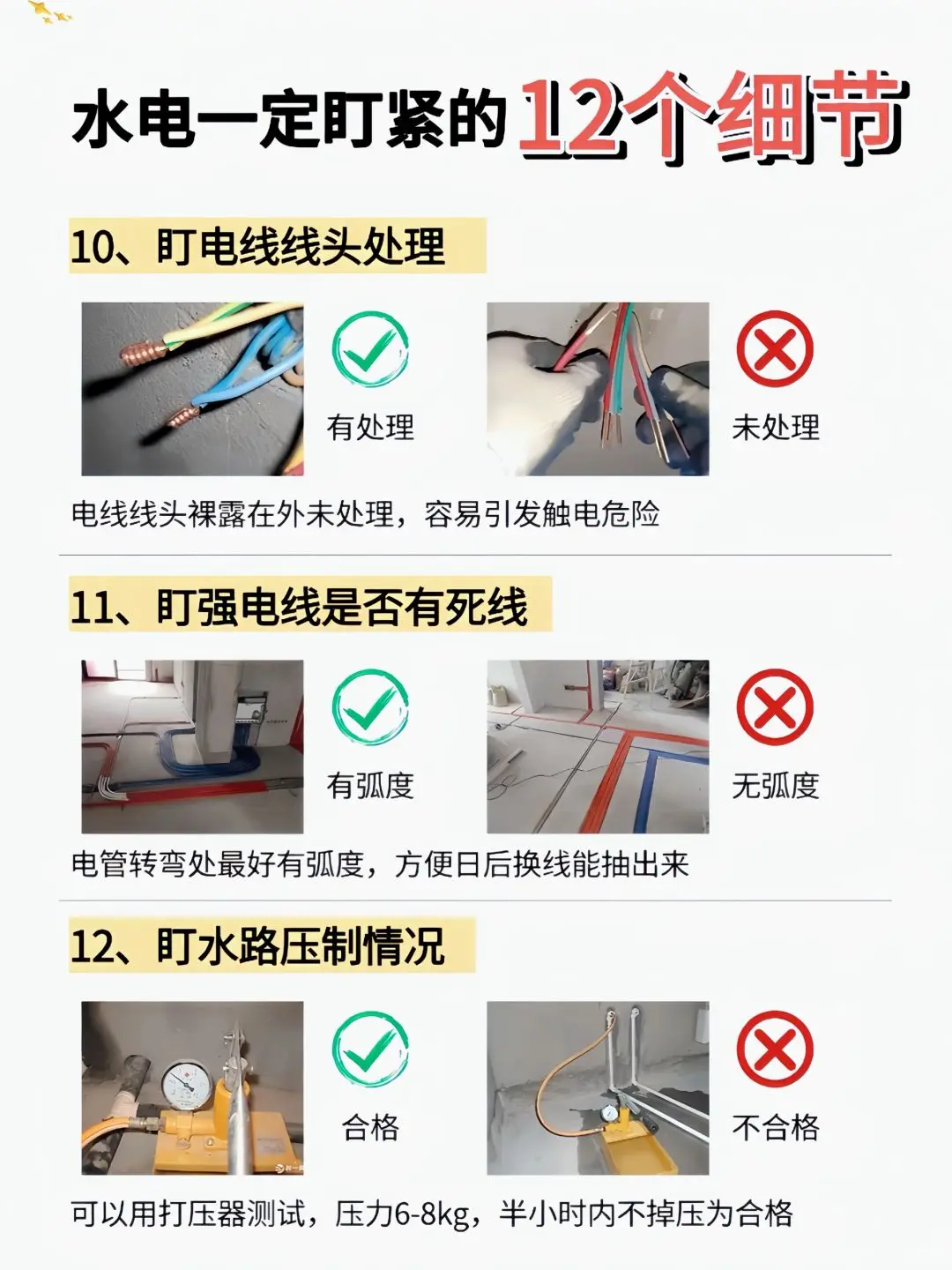 水电一定盯紧的12个细节

10、盯电线线头处理

有处理

未处理

电线线头裸露在外未处理，容易引发触电危险

11、盯强电线是否有死线

有弧度

无弧度

电管转弯处最好有弧度，方便日后换线能抽出来

12、盯水路压制情况

合格

不合格

可以用打压器测试，压力6-8kg，半小时内不掉压为合格