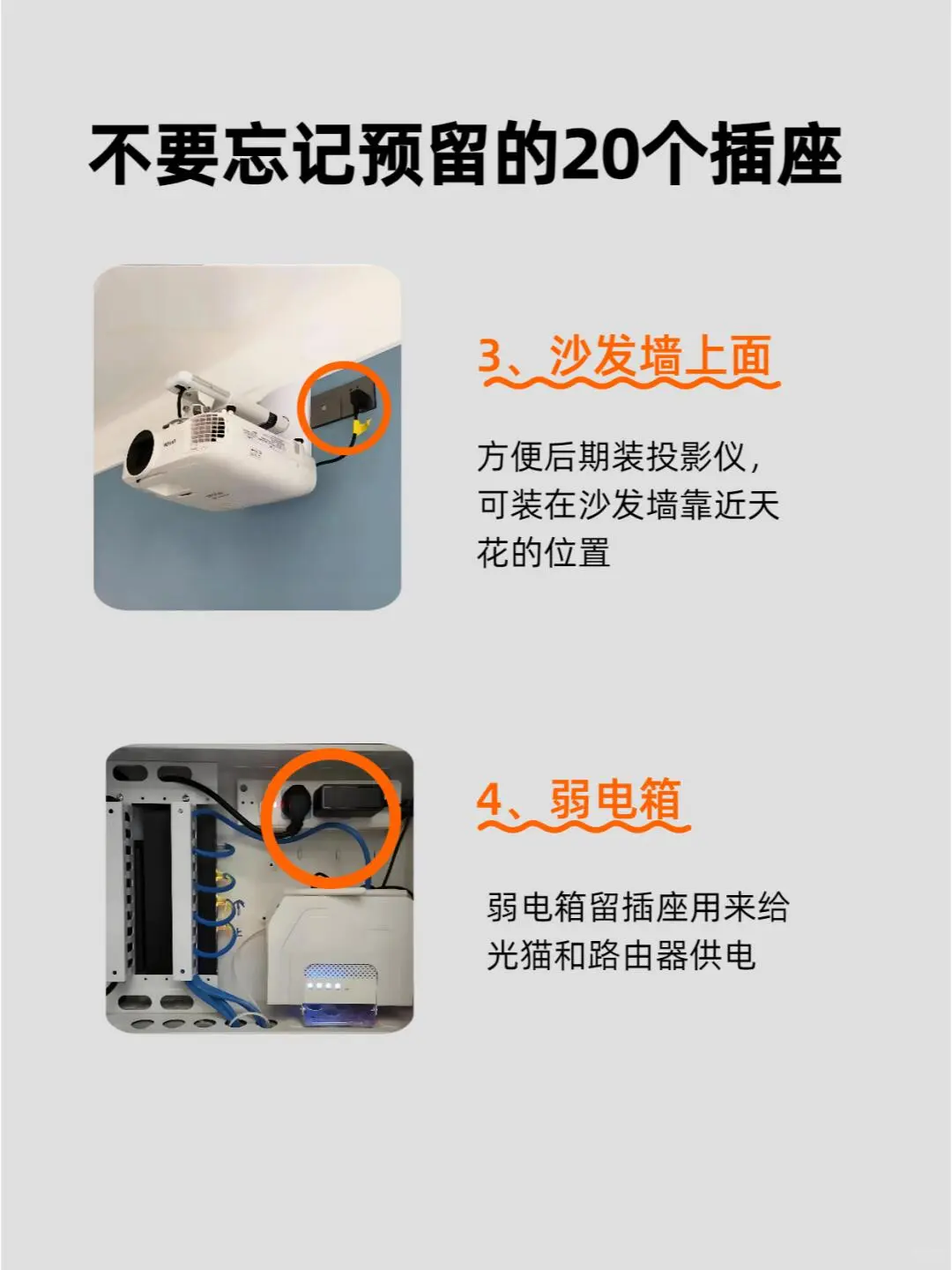 不要忘记预留的20个插座

3、沙发墙上面

方便后期装投影仪，可装在沙发墙靠近天花的位置

4、弱电箱

弱电箱留插座用来给光猫和路由器供电