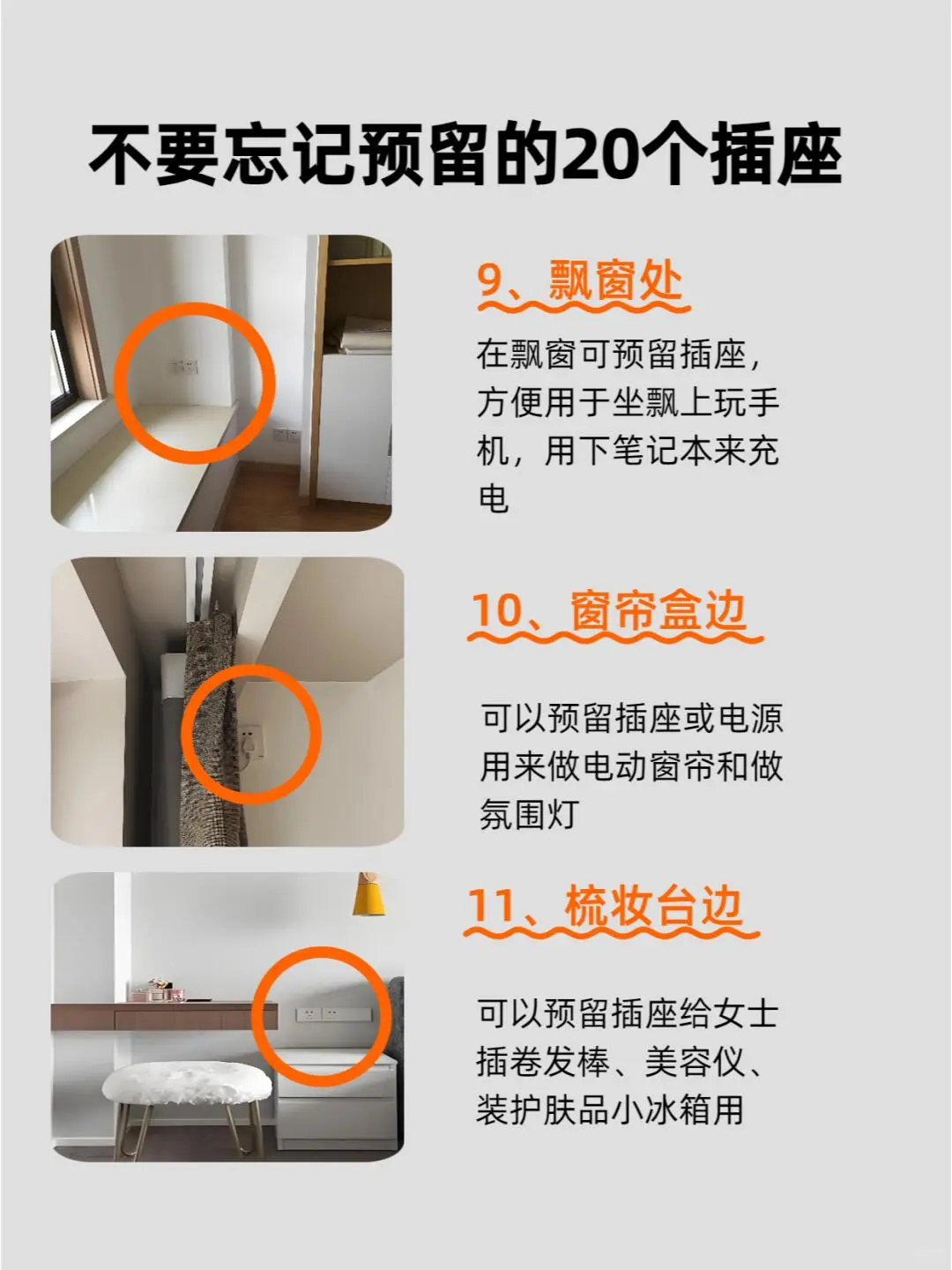 不要忘记预留的20个插座

9、飘窗处

在飘窗可预留插座，方便用于坐飘上玩手机，用下笔记本来充电

10、窗帘盒边

可以预留插座或电源用来做电动窗帘和做氛围灯

11、梳妆台边

可以预留插座给女士插卷发棒、美容仪、装护肤品小冰箱用