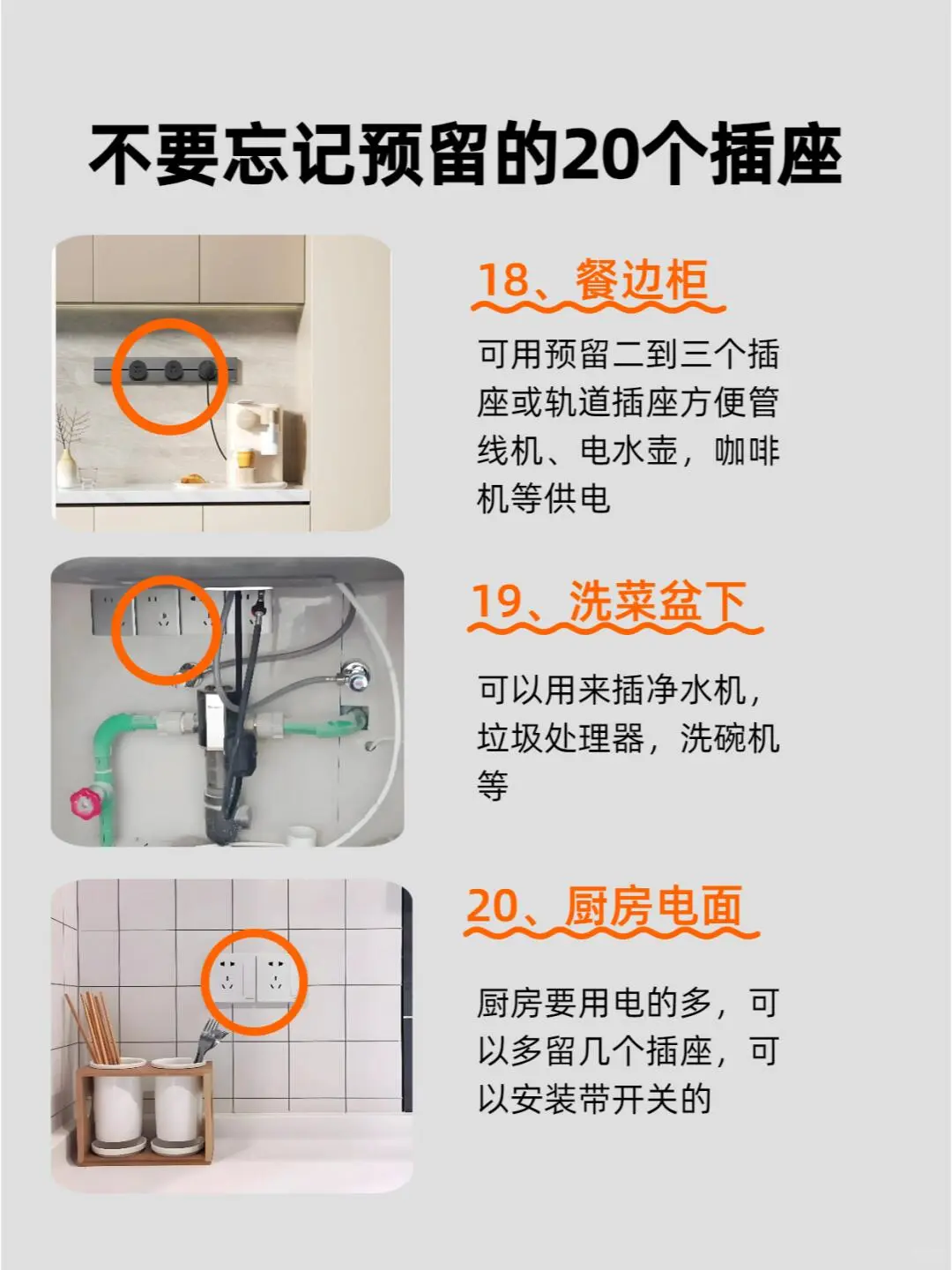 不要忘记预留的20个插座

18、餐边柜

可用预留二到三个插座或轨道插座方便管线机、电水壶，咖啡机等供电

19、洗菜盆下

可以用来插净水机，垃圾处理器，洗碗机等

20、厨房电面

厨房要用电的多，可以多留几个插座，可以安装带开关的