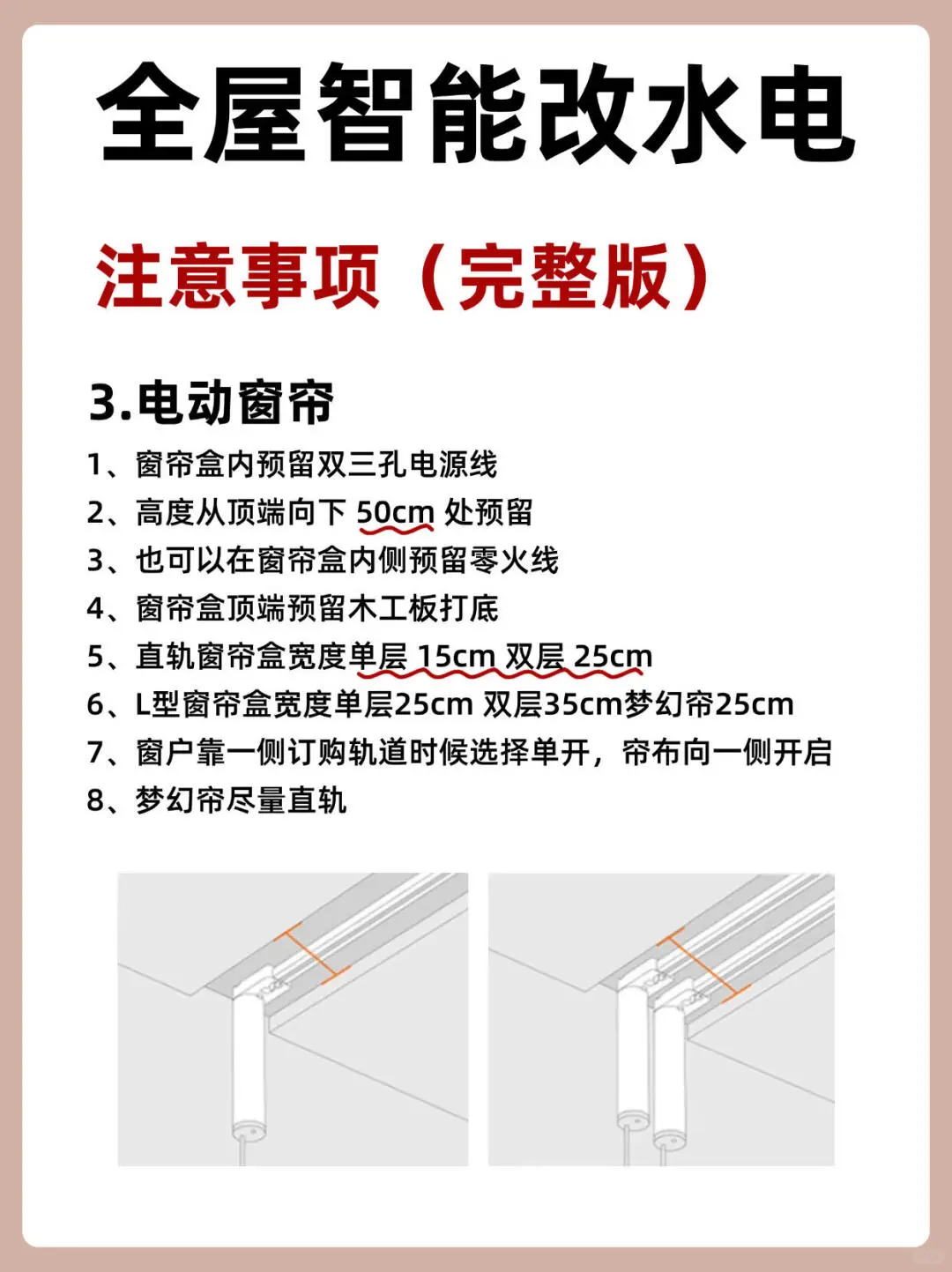 全屋智能改水电

注意事项（完整版）

3.电动窗帘

1、窗帘盒内预留双三孔电源线
2、高度从顶端向下 50cm 处预留
3、也可以在窗帘盒内侧预留零火线
4、窗帘盒顶端预留木工板打底
5、直轨窗帘盒宽度单层 15cm 双层 25cm
6、L型窗帘盒宽度单层25cm 双层35cm梦幻帘25cm
7、窗户靠一侧订购轨道时候选择单开，帘布向一侧开启
8、梦幻帘尽量直轨