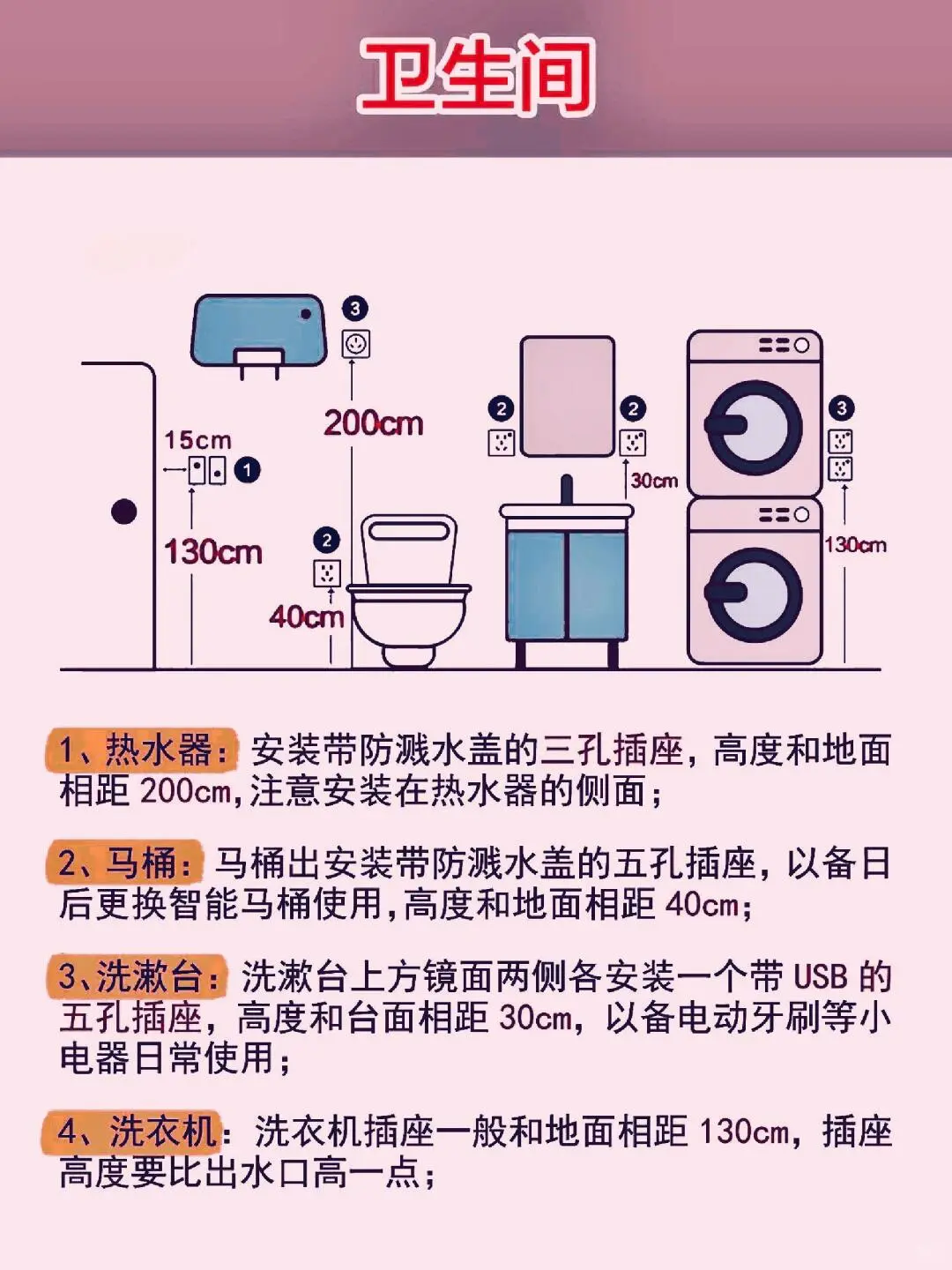 卫生间

3

200cm

15cm

1

130cm

2

40cm

2

2

30cm

3

130cm

1、热水器：安装带防溅水盖的三孔插座，高度和地面相距 200cm，注意安装在热水器的侧面；

2、马桶：马桶出安装带防溅水盖的五孔插座，以备日后更换智能马桶使用，高度和地面相距 40cm；

3、洗漱台：洗漱台上方镜面两侧各安装一个带 USB 的五孔插座，高度和台面相距 30cm，以备电动牙刷等小电器日常使用；

4、洗衣机：洗衣机插座一般和地面相距 130cm，插座高度要比出水口高一点；