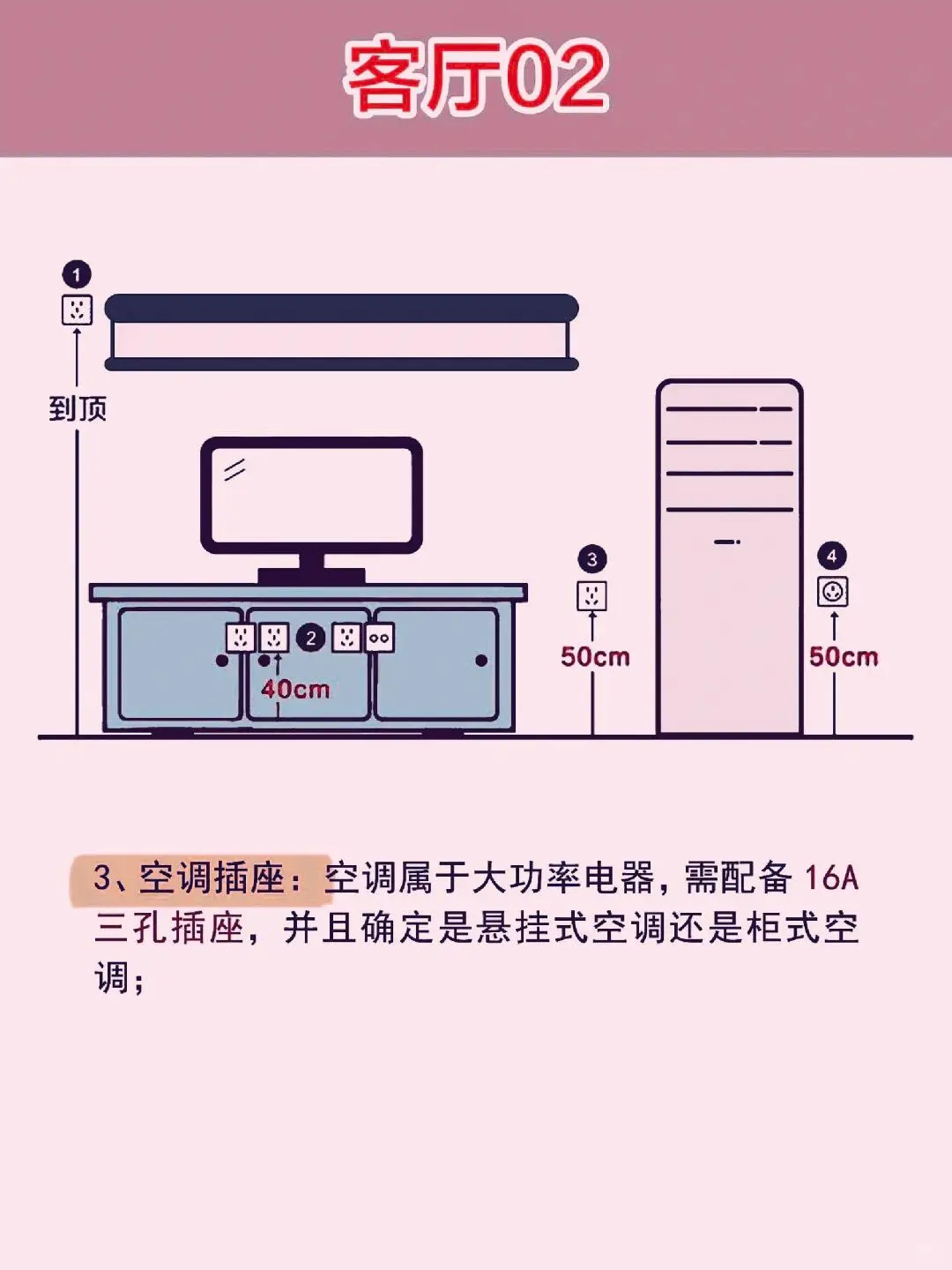 客厅02

1

到顶

2

40cm

3

50cm

4

50cm

3、空调插座：空调属于大功率电器，需配备 16A 三孔插座，并且确定是悬挂式空调还是柜式空调；